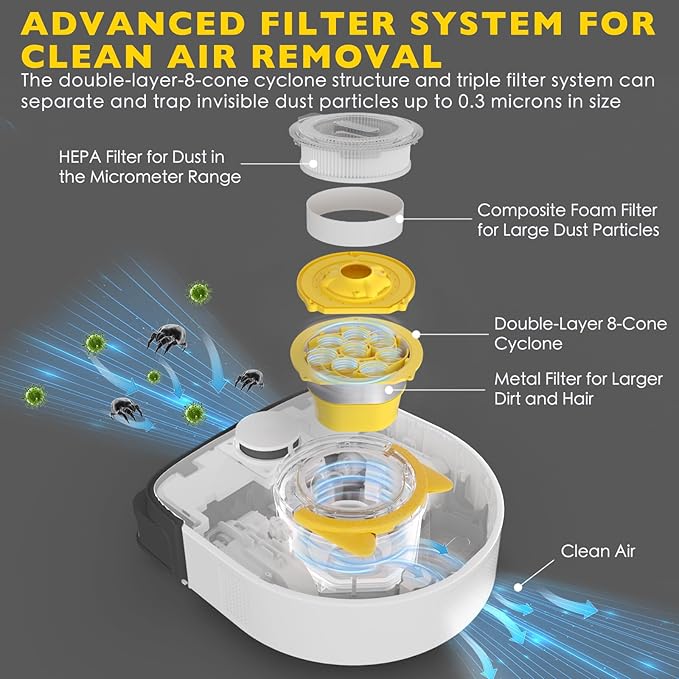 ADVANCED FILTER SYSTEM FOR CLEAN AIR REMOVAL
The double-layer-8-cone cyclone structure and triple filter system can separate and trap invisible dust particles up to 0.3 microns in size

HEPA Filter for Dust in the Micrometer Range

Composite Foam Filter for Large Dust Particles

Double-Layer 8-Cone Cyclone

Metal Filter for Larger Dirt and Hair

Clean Air